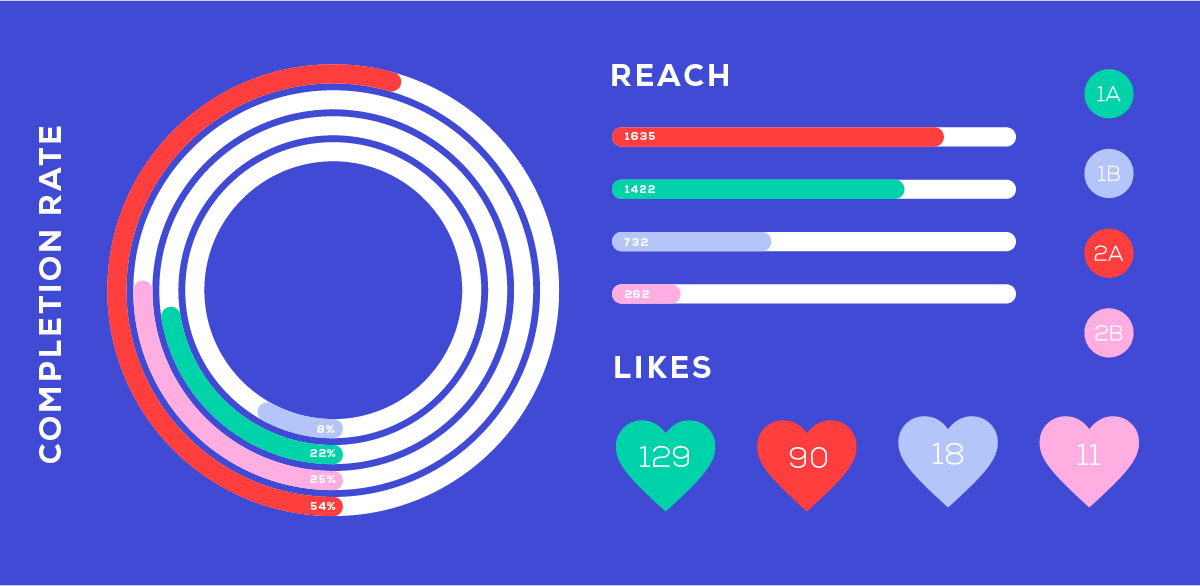 COMPLETION RATE

8%
22%
25%
54%

REACH

1635
1422
732
262

1A
1B
2A
2B

LIKES

129
90
18
11